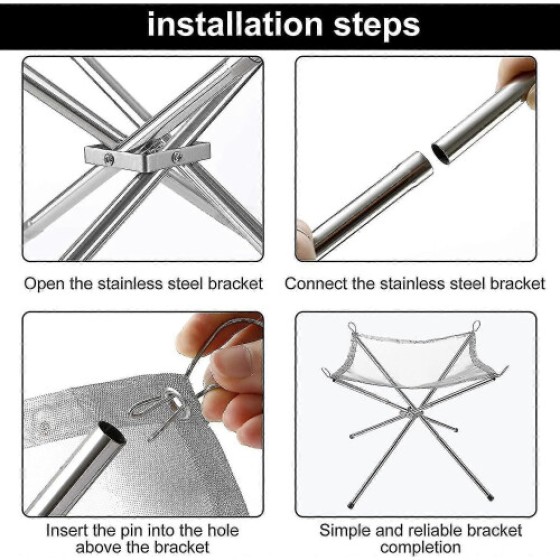 installation steps

Open the stainless steel bracket

Connect the stainless steel bracket

Insert the pin into the hole above the bracket

Simple and reliable bracket completion